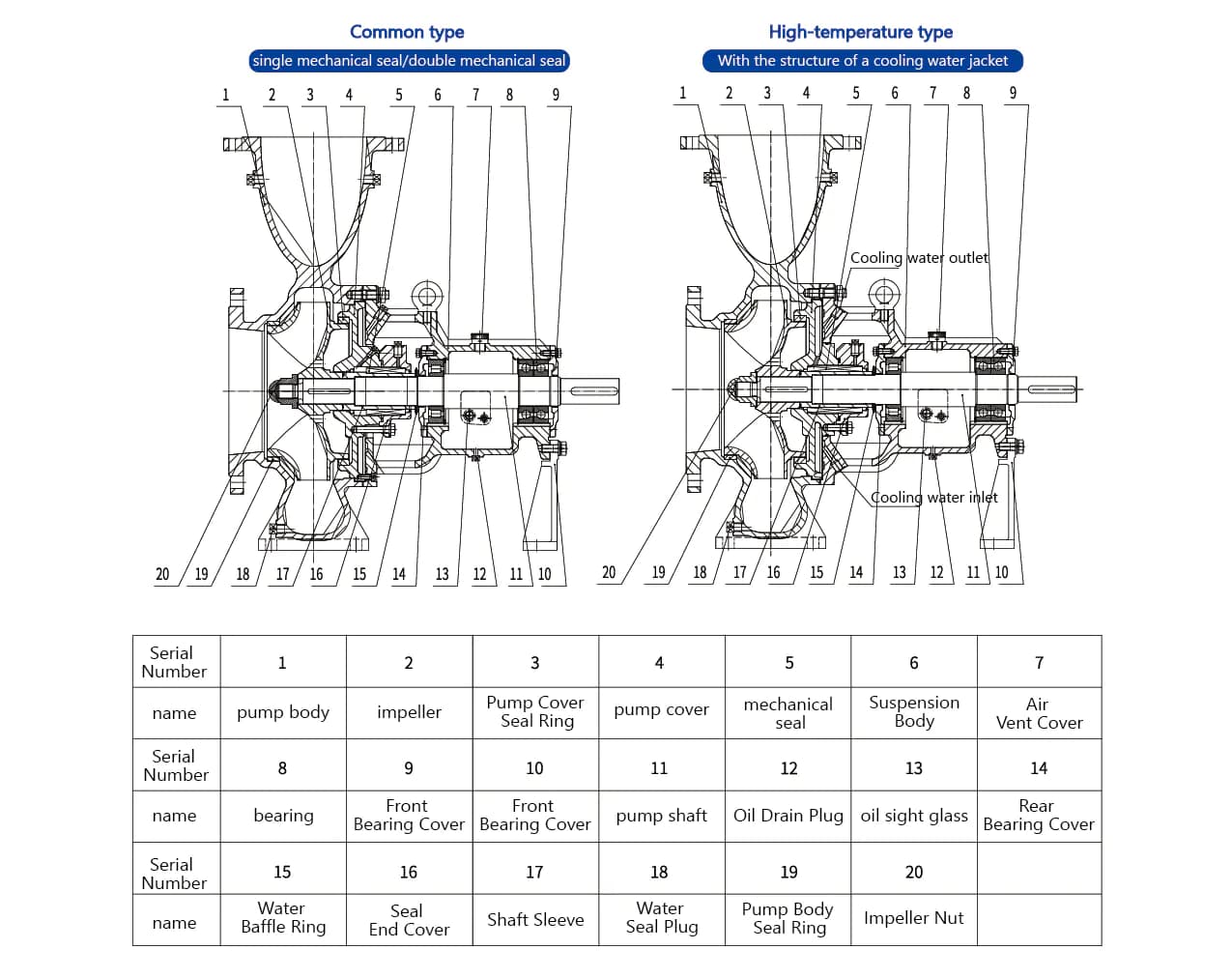 Common type
single mechanical seal/double mechanical seal

1 2 3 4 5 6 7 8 9

20 19 18 17 16 15 14 13 12 11 10

High-temperature type
With the structure of a cooling water jacket

1 2 3 4 5 6 7 8 9

Cooling water outlet

Cooling water inlet

20 19 18 17 16 15 14 13 12 11 10

| Serial Number | 1 | 2 | 3 | 4 | 5 | 6 | 7 |
|---|---|---|---|---|---|---|---|
| name | pump body | impeller | Pump Cover Seal Ring | pump cover | mechanical seal | Suspension Body | Air Vent Cover |
| Serial Number | 8 | 9 | 10 | 11 | 12 | 13 | 14 |
| name | bearing | Front Bearing Cover | Front Bearing Cover | pump shaft | Oil Drain Plug | oil sight glass | Rear Bearing Cover |
| Serial Number | 15 | 16 | 17 | 18 | 19 | 20 | |
| name | Water Baffle Ring | Seal End Cover | Shaft Sleeve | Water Seal Plug | Pump Body Seal Ring | Impeller Nut | |