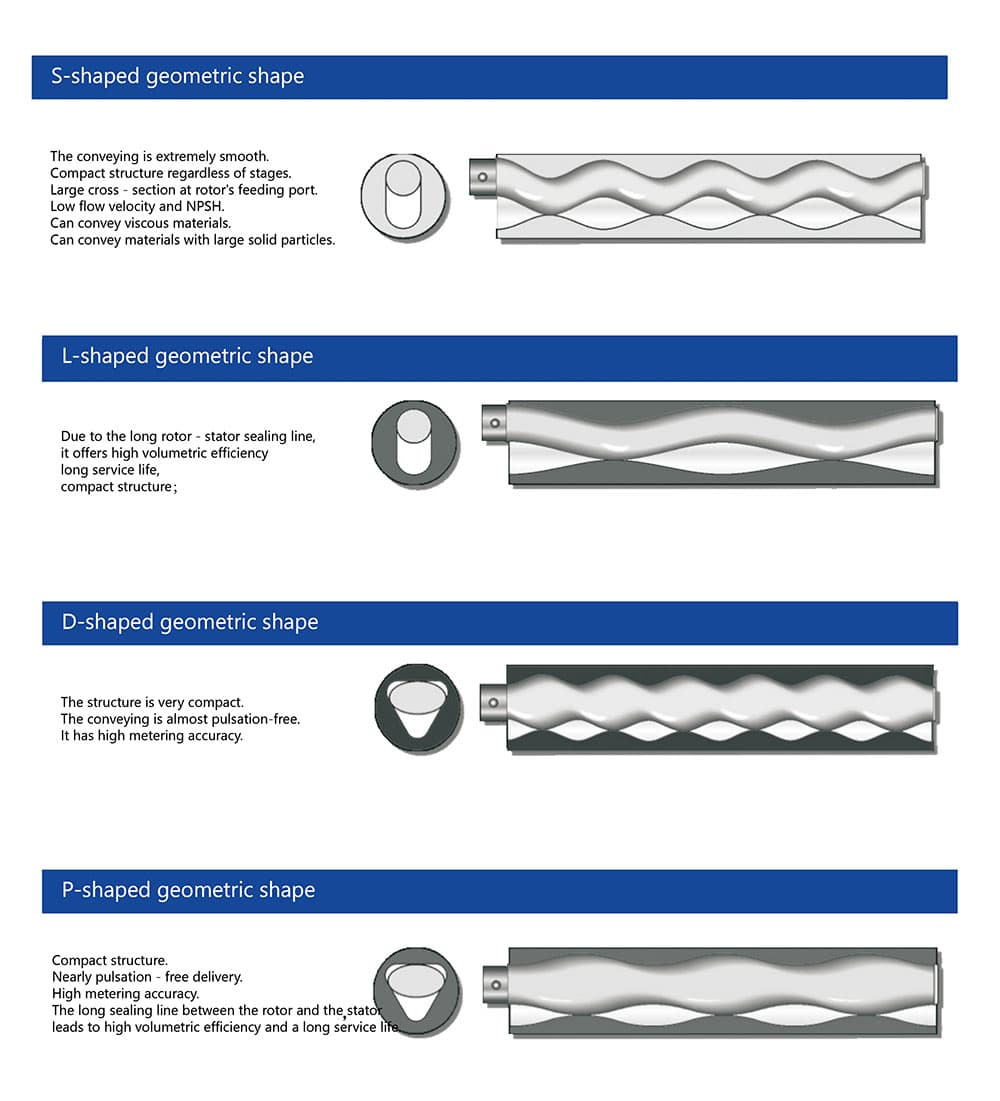 S-shaped geometric shape

The conveying is extremely smooth.
Compact structure regardless of stages.
Large cross - section at rotor's feeding port.
Low flow velocity and NPSH.
Can convey viscous materials.
Can convey materials with large solid particles.

L-shaped geometric shape

Due to the long rotor - stator sealing line,
it offers high volumetric efficiency
long service life,
compact structure;

D-shaped geometric shape

The structure is very compact.
The conveying is almost pulsation-free.
It has high metering accuracy.

P-shaped geometric shape

Compact structure.
Nearly pulsation - free delivery.
High metering accuracy.
The long sealing line between the rotor and the stator leads to high volumetric efficiency and a long service life.